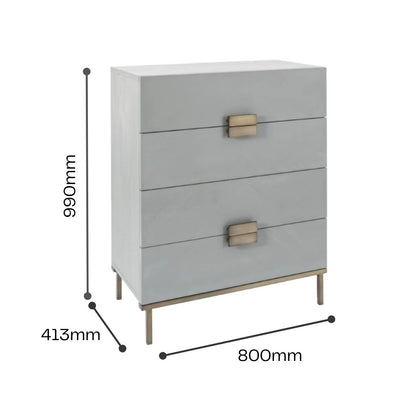 990mm

413mm

800mm