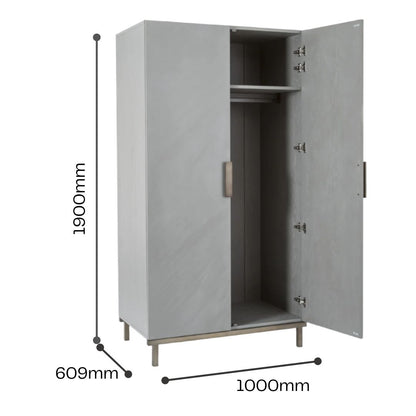 1900mm

609mm

1000mm