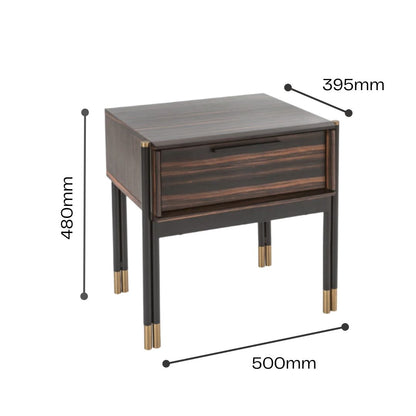 395mm

480mm

500mm