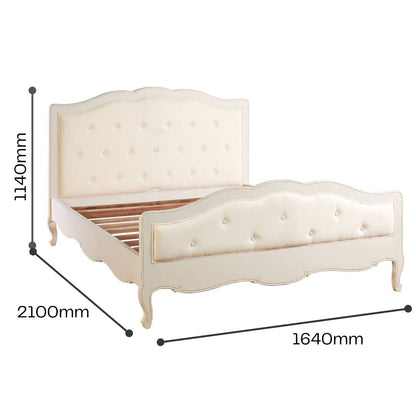 1140mm

2100mm

1640mm