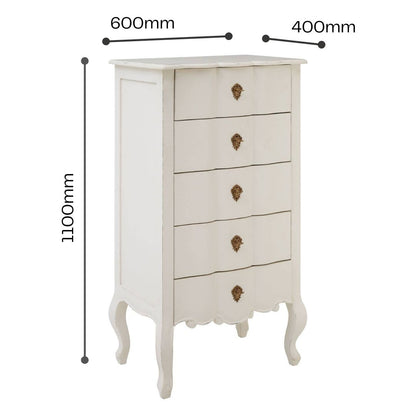 600mm

400mm

1100mm