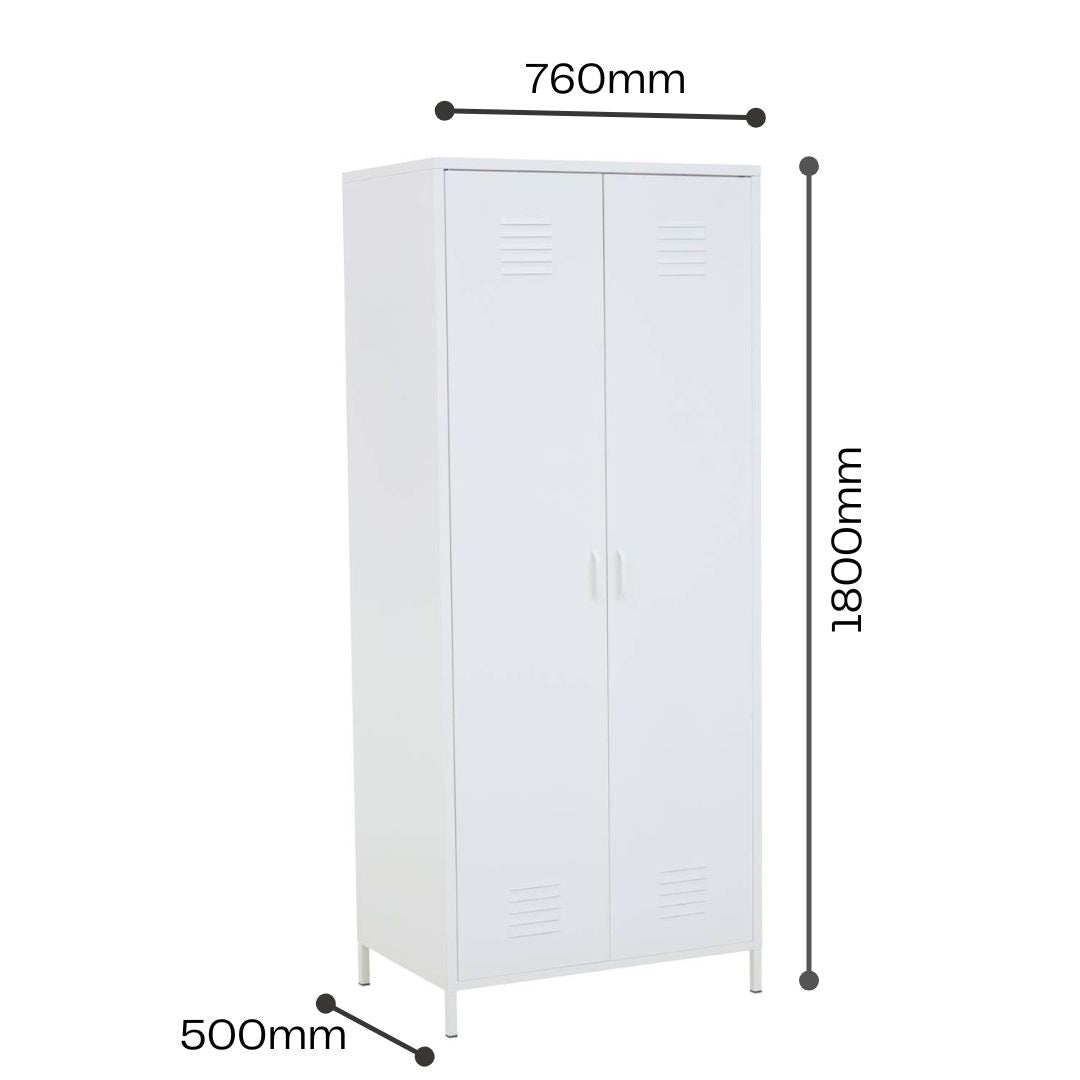 760mm

1800mm

500mm