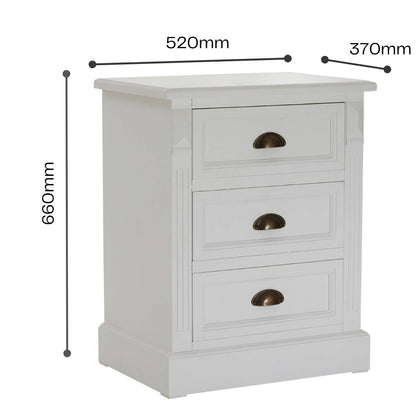 520mm

370mm

660mm