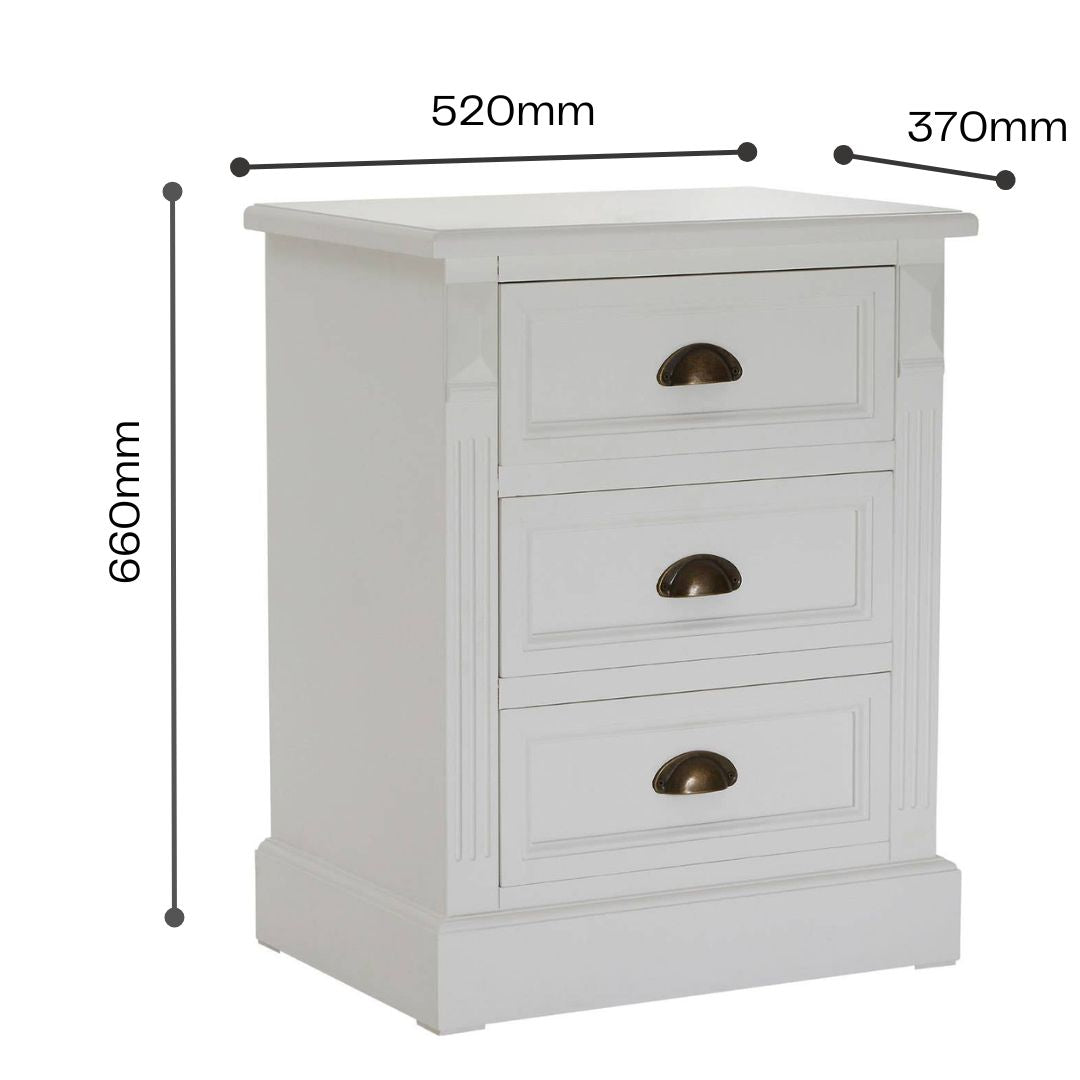 520mm
370mm
660mm