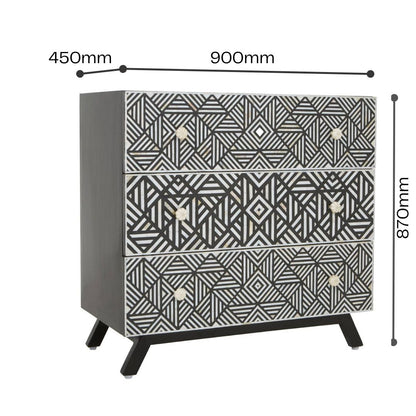 450mm

900mm

870mm