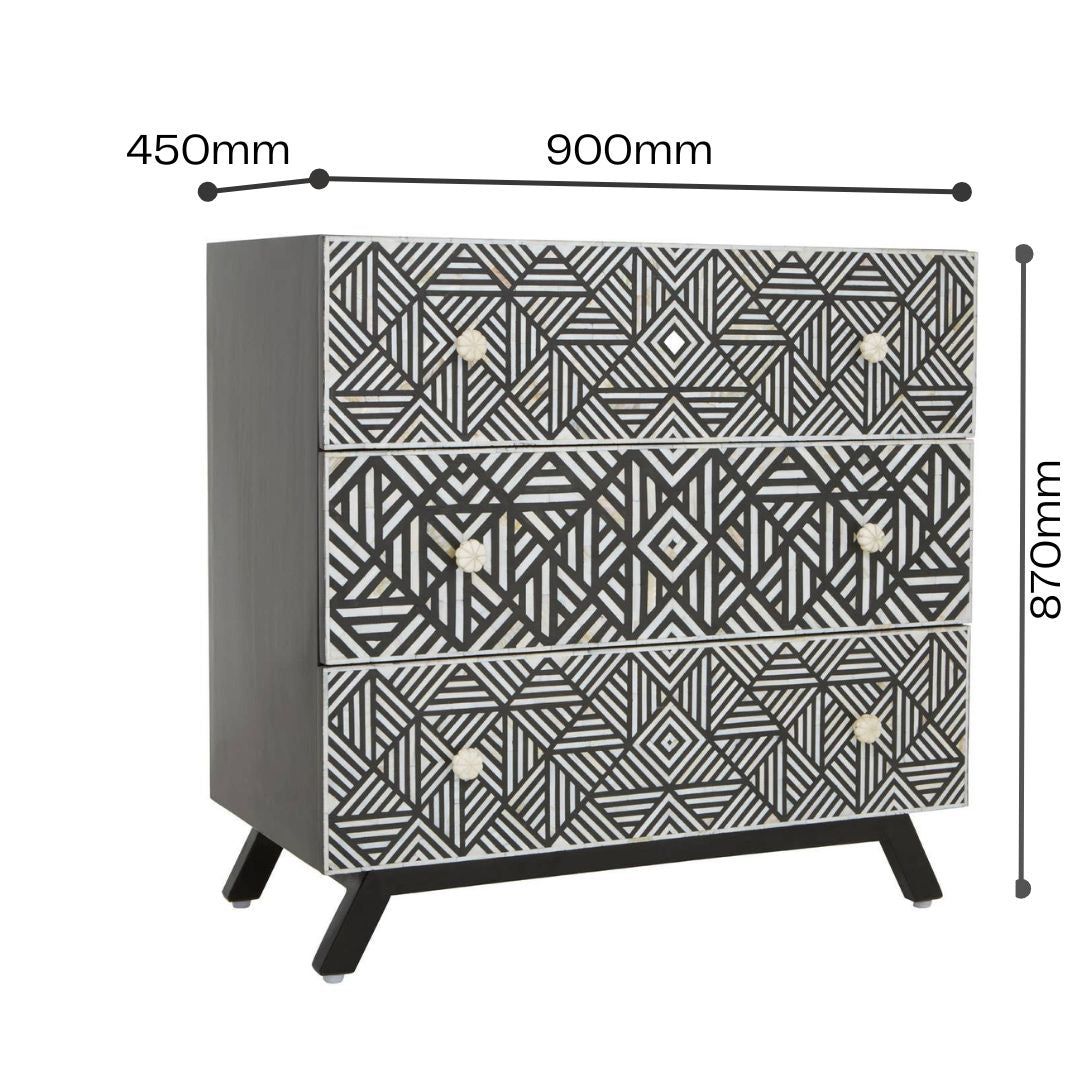 450mm
900mm
870mm