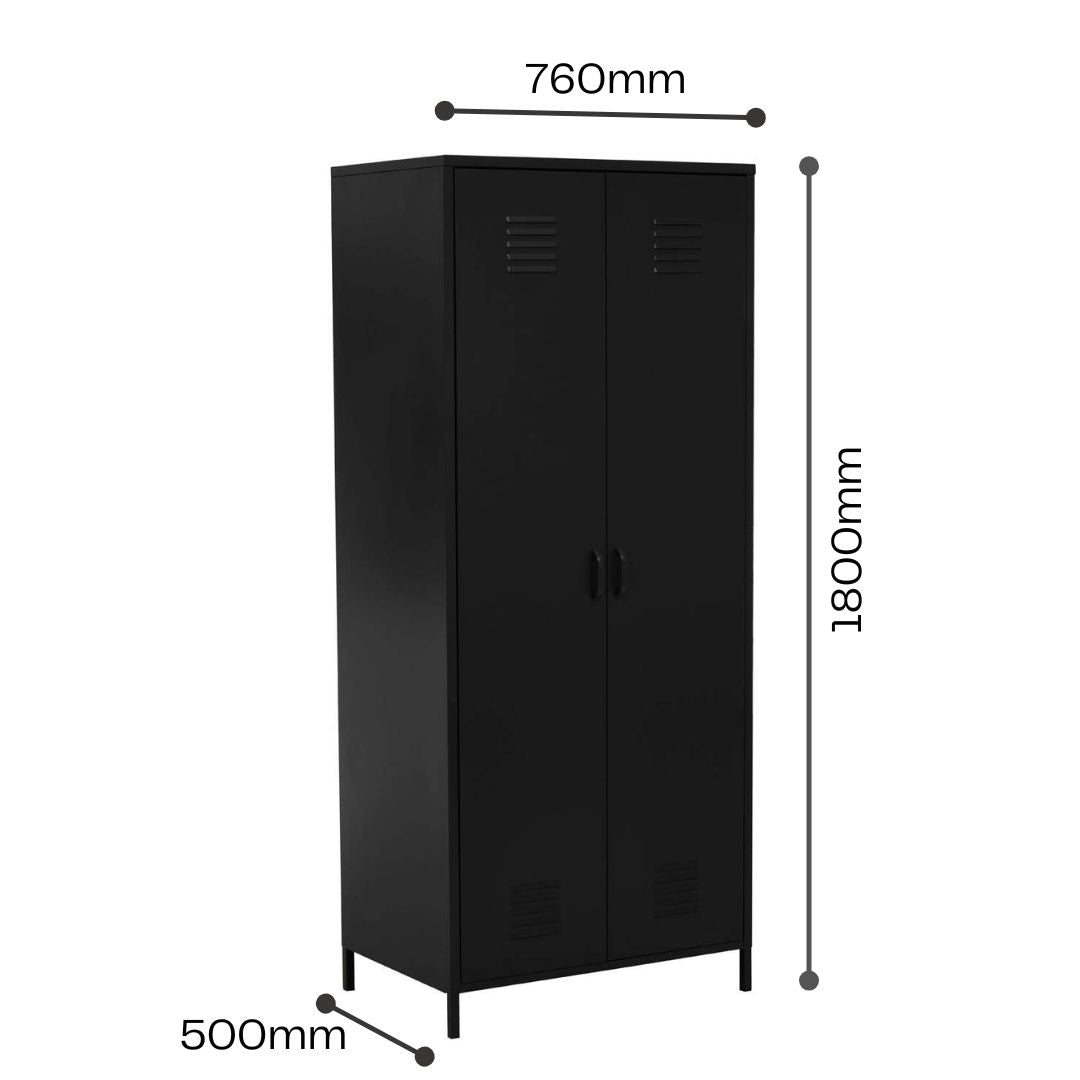 760mm

1800mm

500mm