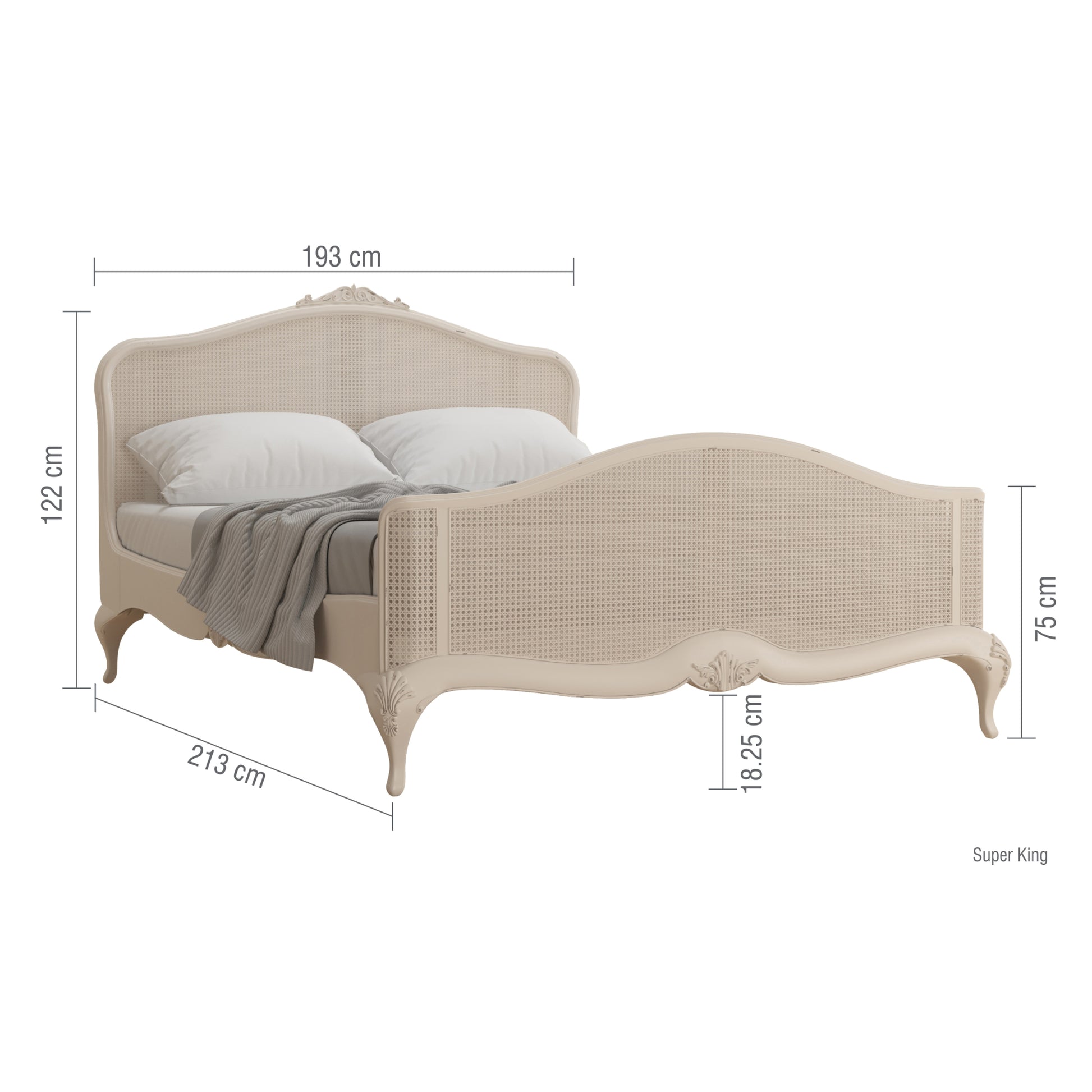 193 cm

122 cm

75 cm

18.25 cm

213 cm

Super King