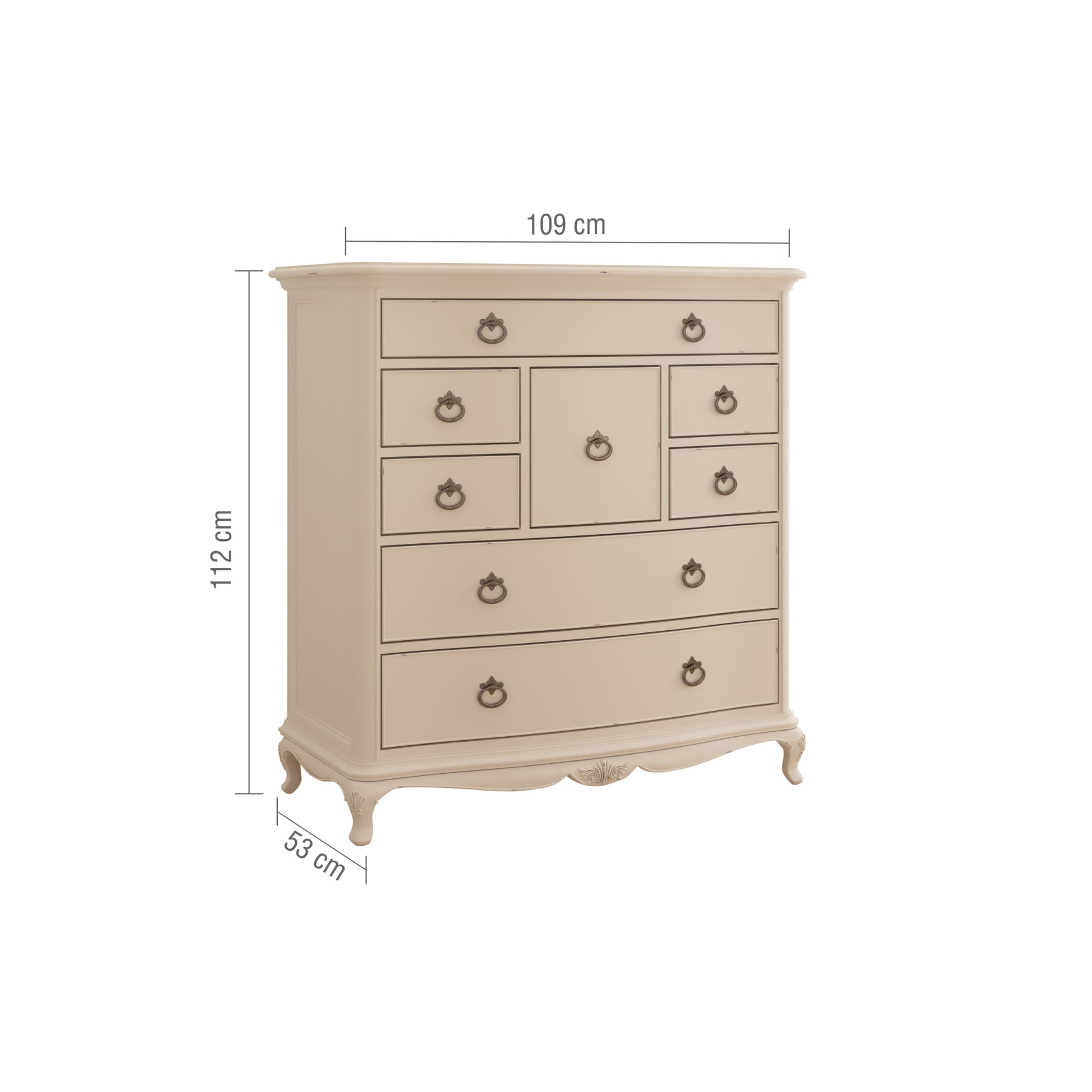 109 cm

112 cm

53 cm