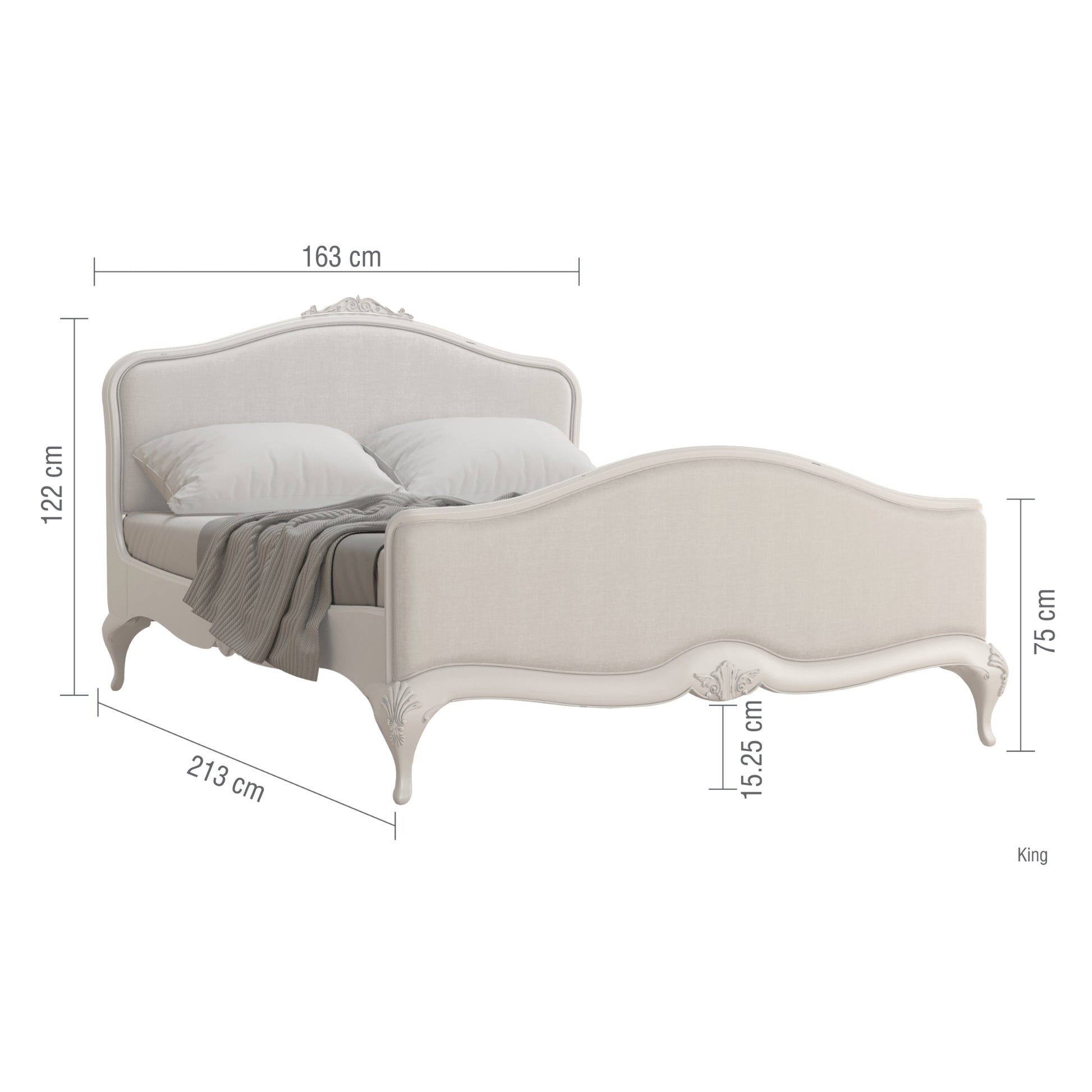 163 cm

122 cm

75 cm

15.25 cm

213 cm

King