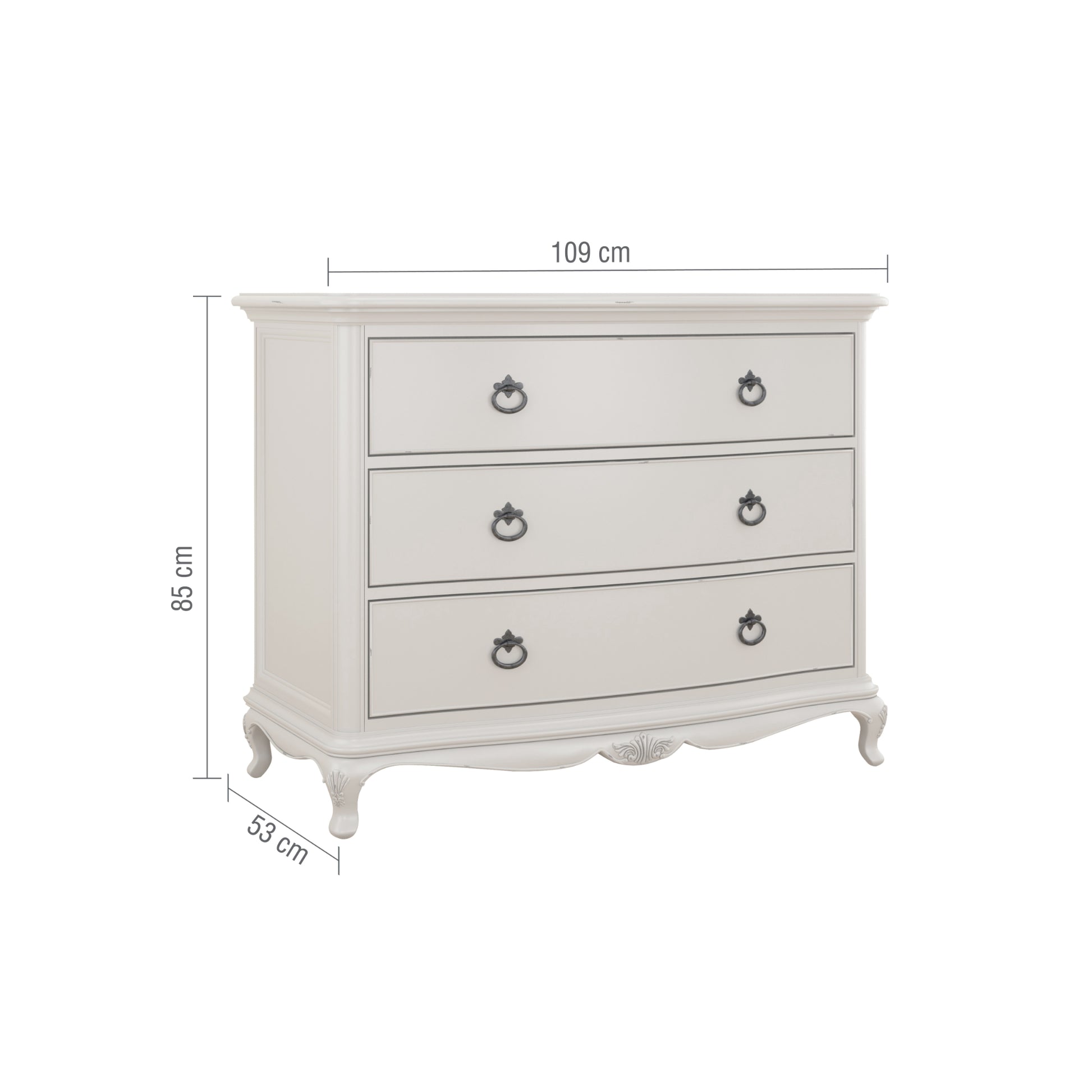 109 cm

85 cm

53 cm