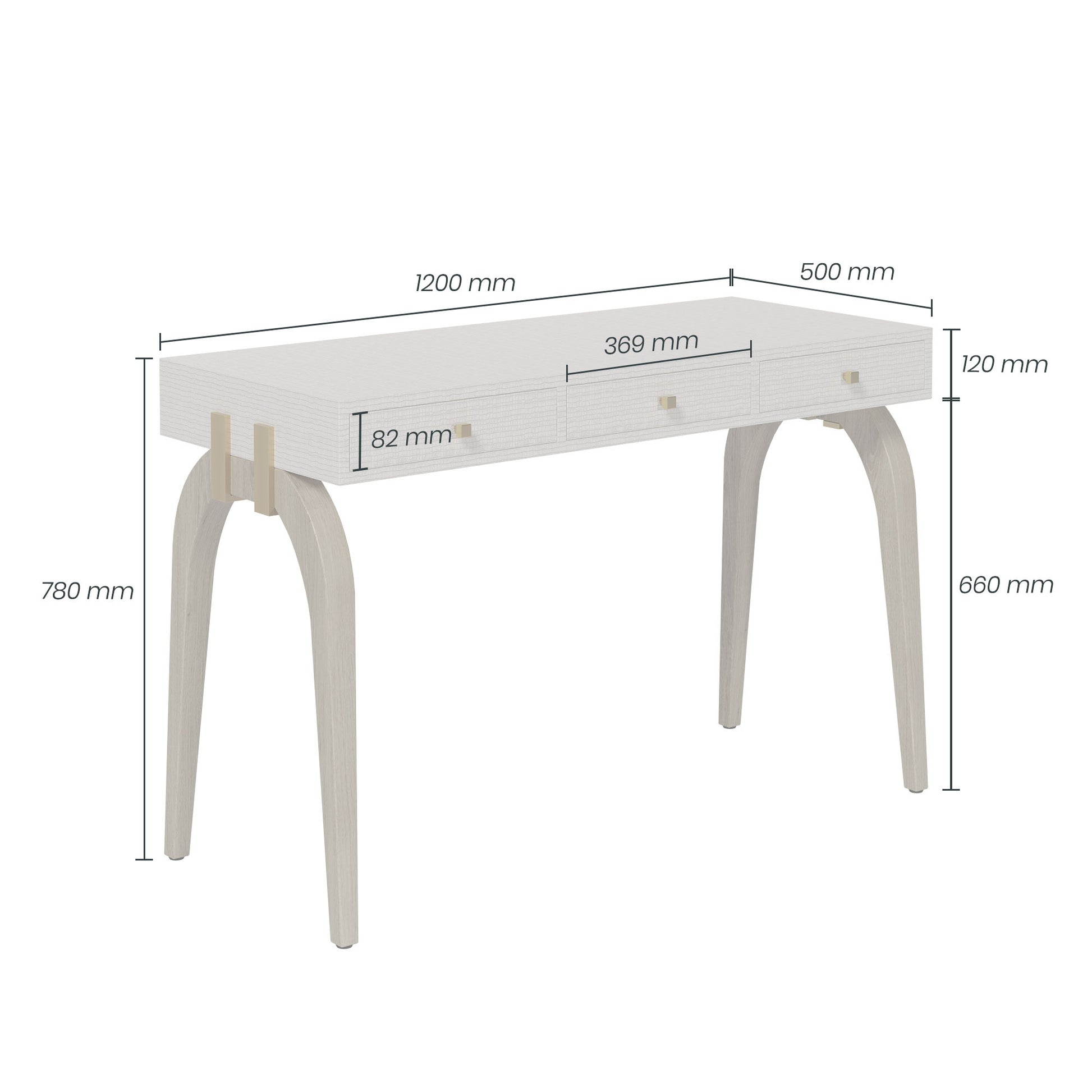 1200 mm

500 mm

369 mm

120 mm

82 mm

780 mm

660 mm