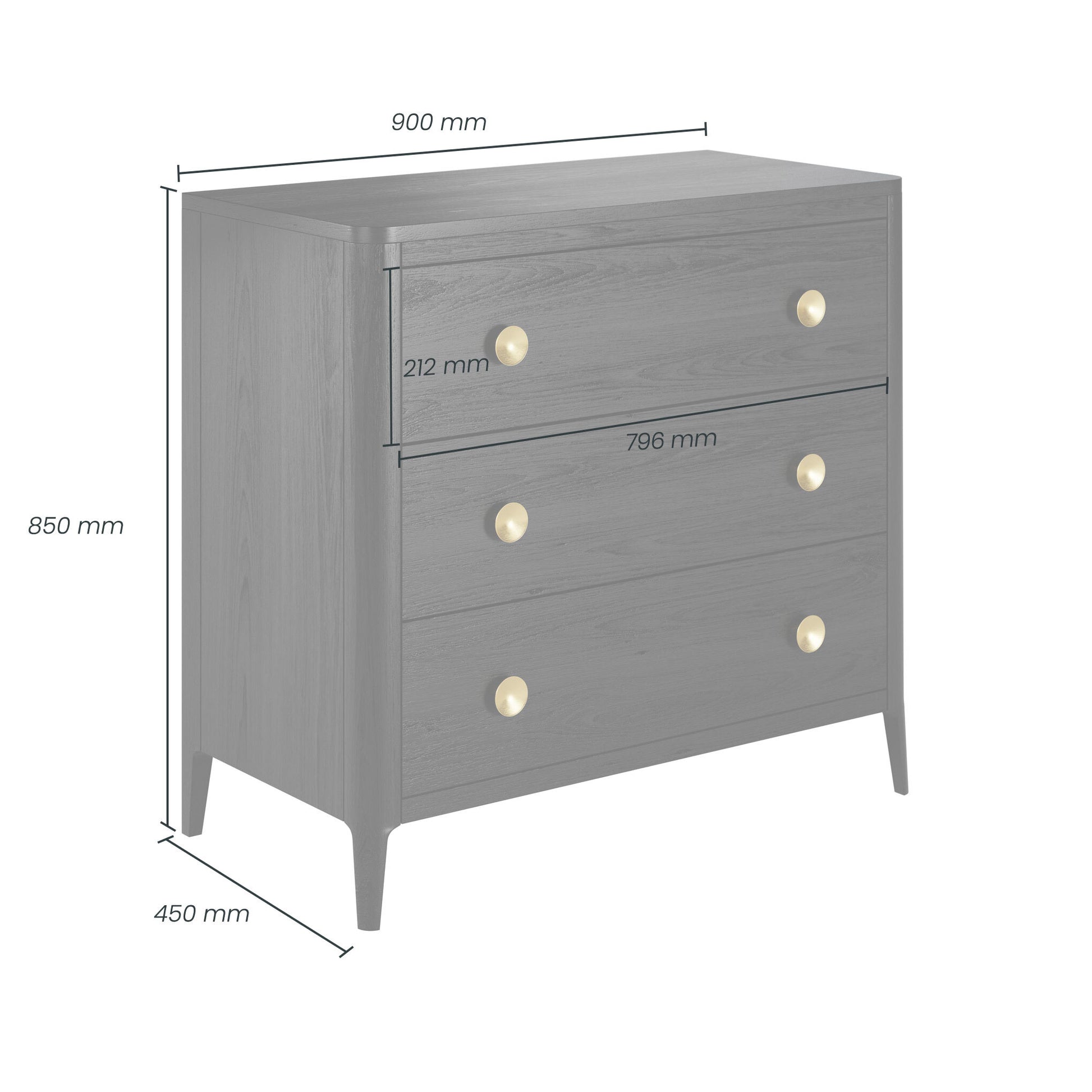 900 mm

212 mm

796 mm

850 mm

450 mm