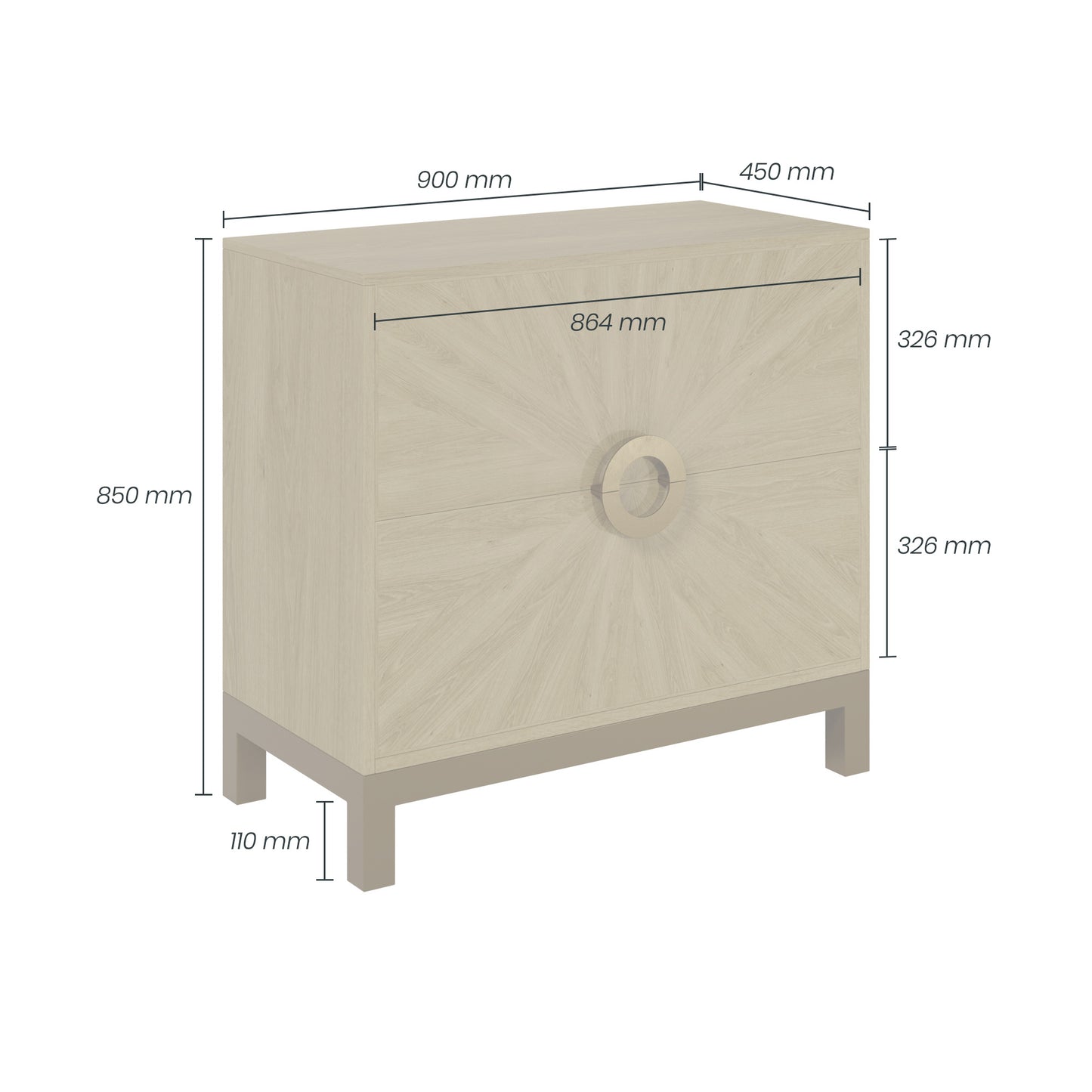 900 mm

450 mm

864 mm

326 mm

850 mm

326 mm

110 mm