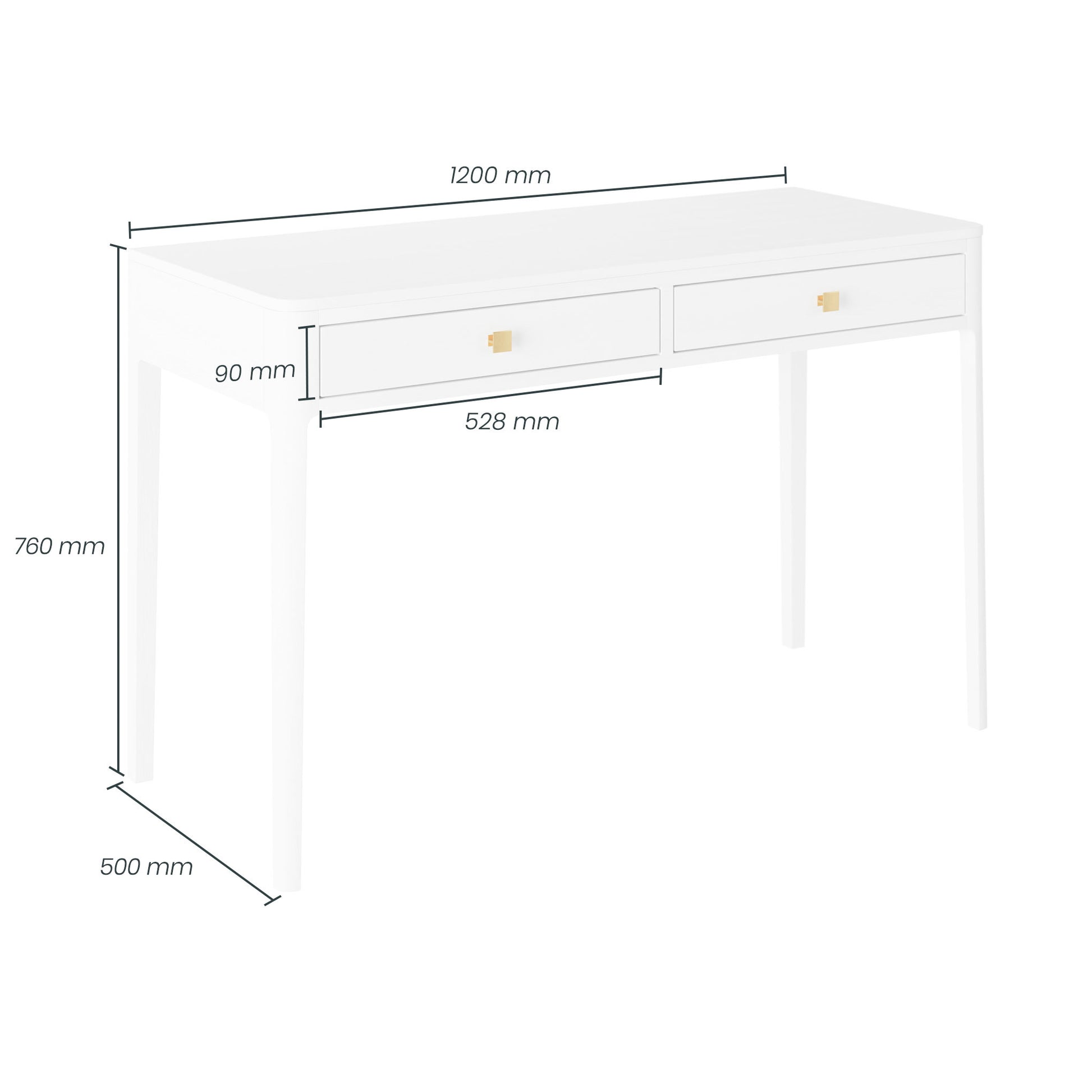 1200 mm

90 mm

528 mm

760 mm

500 mm